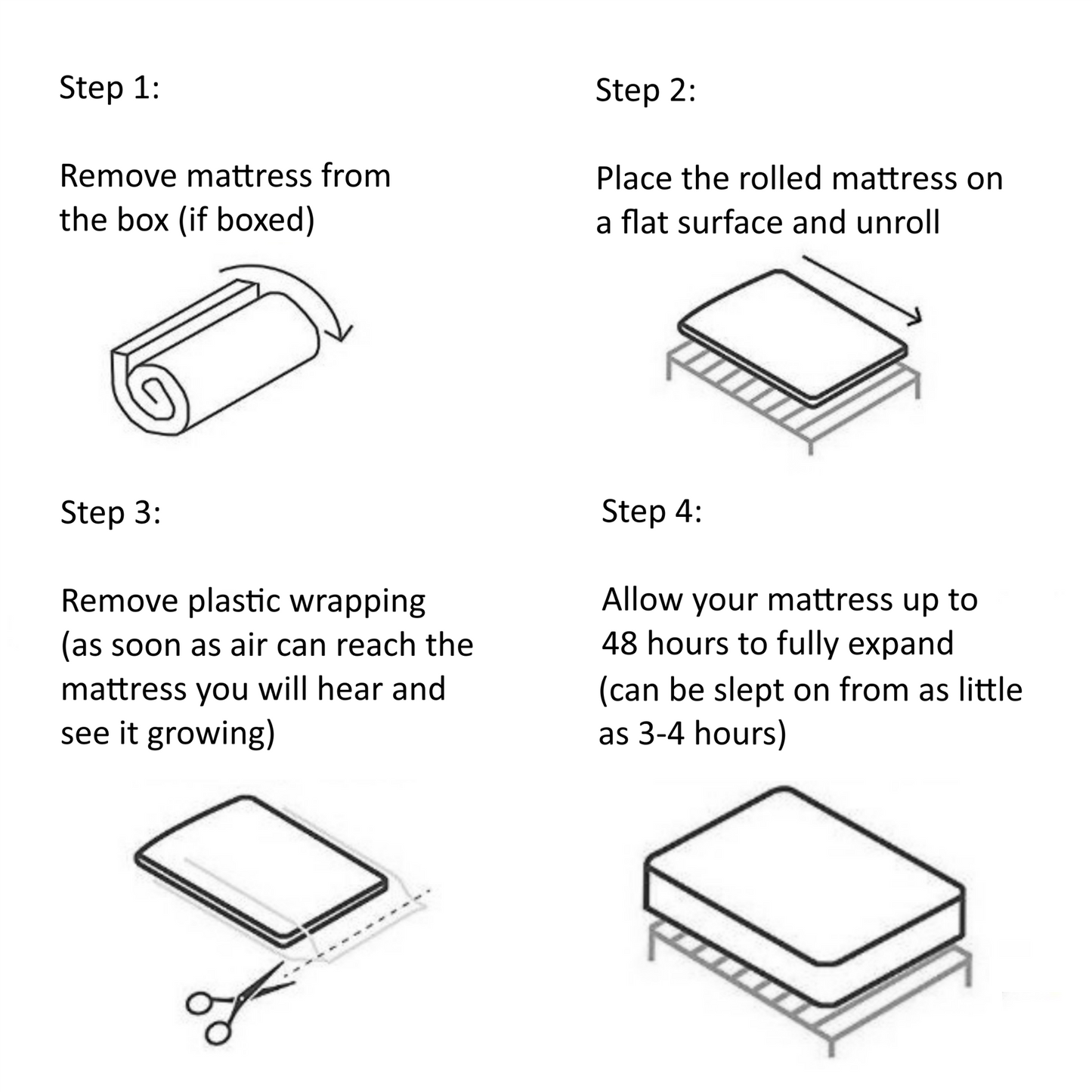 Step 1:

Remove mattress from the box (if boxed)

Step 2:

Place the rolled mattress on a flat surface and unroll

Step 3:

Remove plastic wrapping (as soon as air can reach the mattress you will hear and see it growing)

Step 4:

Allow your mattress up to 48 hours to fully expand (can be slept on from as little as 3-4 hours)