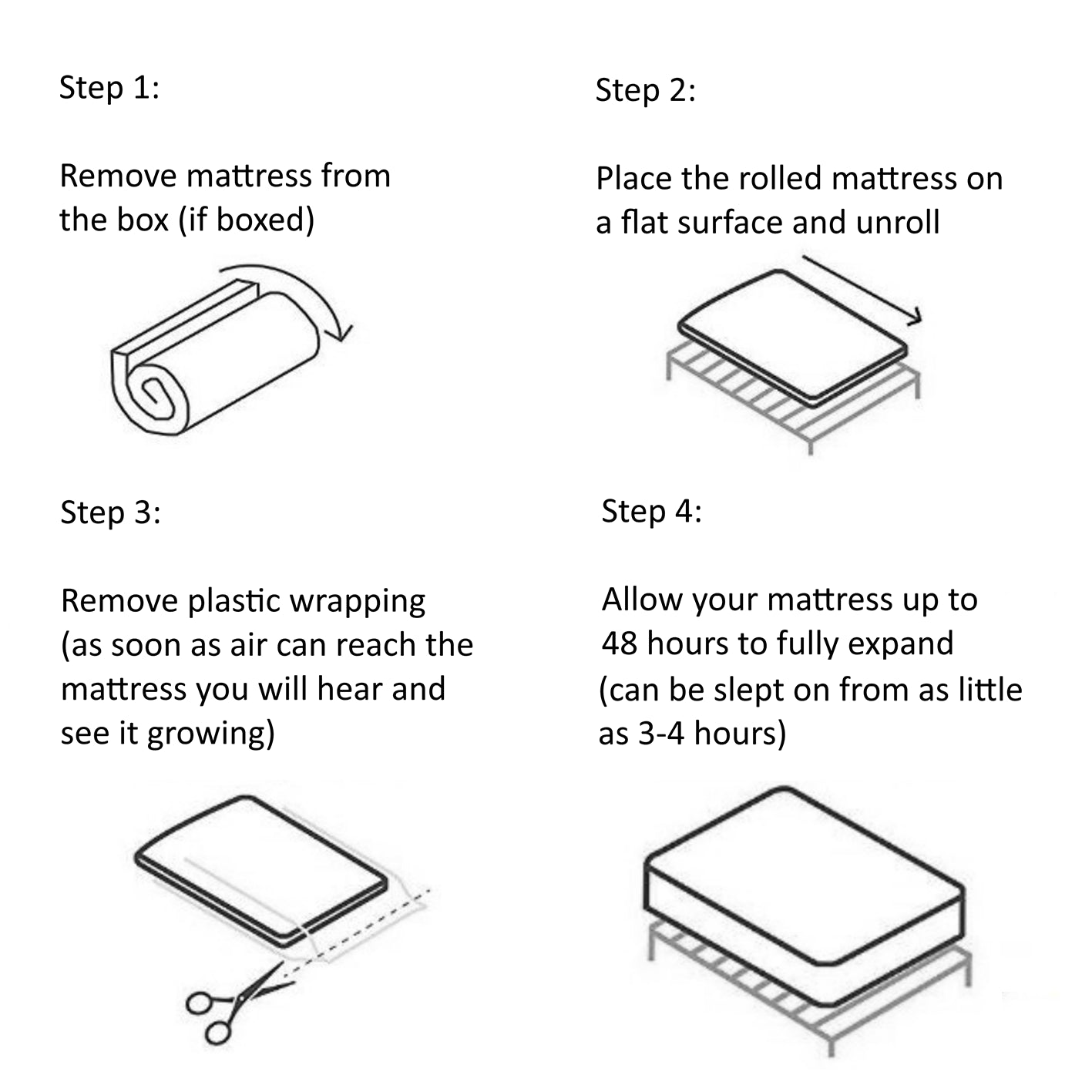 Step 1:

Remove mattress from the box (if boxed)

Step 2:

Place the rolled mattress on a flat surface and unroll

Step 3:

Remove plastic wrapping (as soon as air can reach the mattress you will hear and see it growing)

Step 4:

Allow your mattress up to 48 hours to fully expand (can be slept on from as little as 3-4 hours)