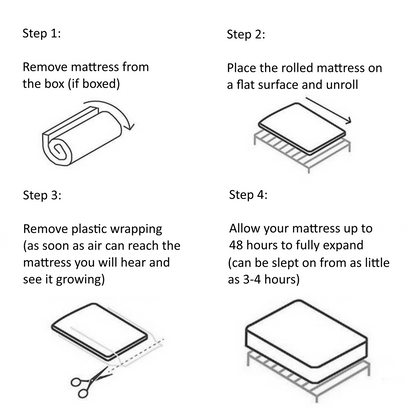 Step 1:

Remove mattress from the box (if boxed)

Step 2:

Place the rolled mattress on a flat surface and unroll

Step 3:

Remove plastic wrapping (as soon as air can reach the mattress you will hear and see it growing)

Step 4:

Allow your mattress up to 48 hours to fully expand (can be slept on from as little as 3-4 hours)