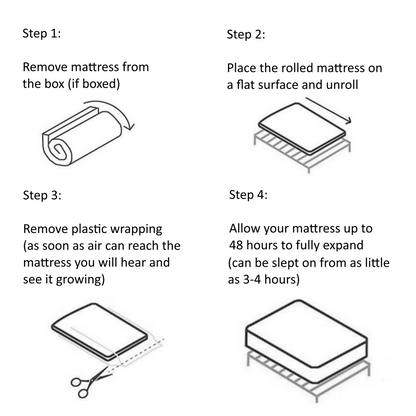 Step 1:

Remove mattress from the box (if boxed)

Step 2:

Place the rolled mattress on a flat surface and unroll

Step 3:

Remove plastic wrapping (as soon as air can reach the mattress you will hear and see it growing)

Step 4:

Allow your mattress up to 48 hours to fully expand (can be slept on from as little as 3-4 hours)