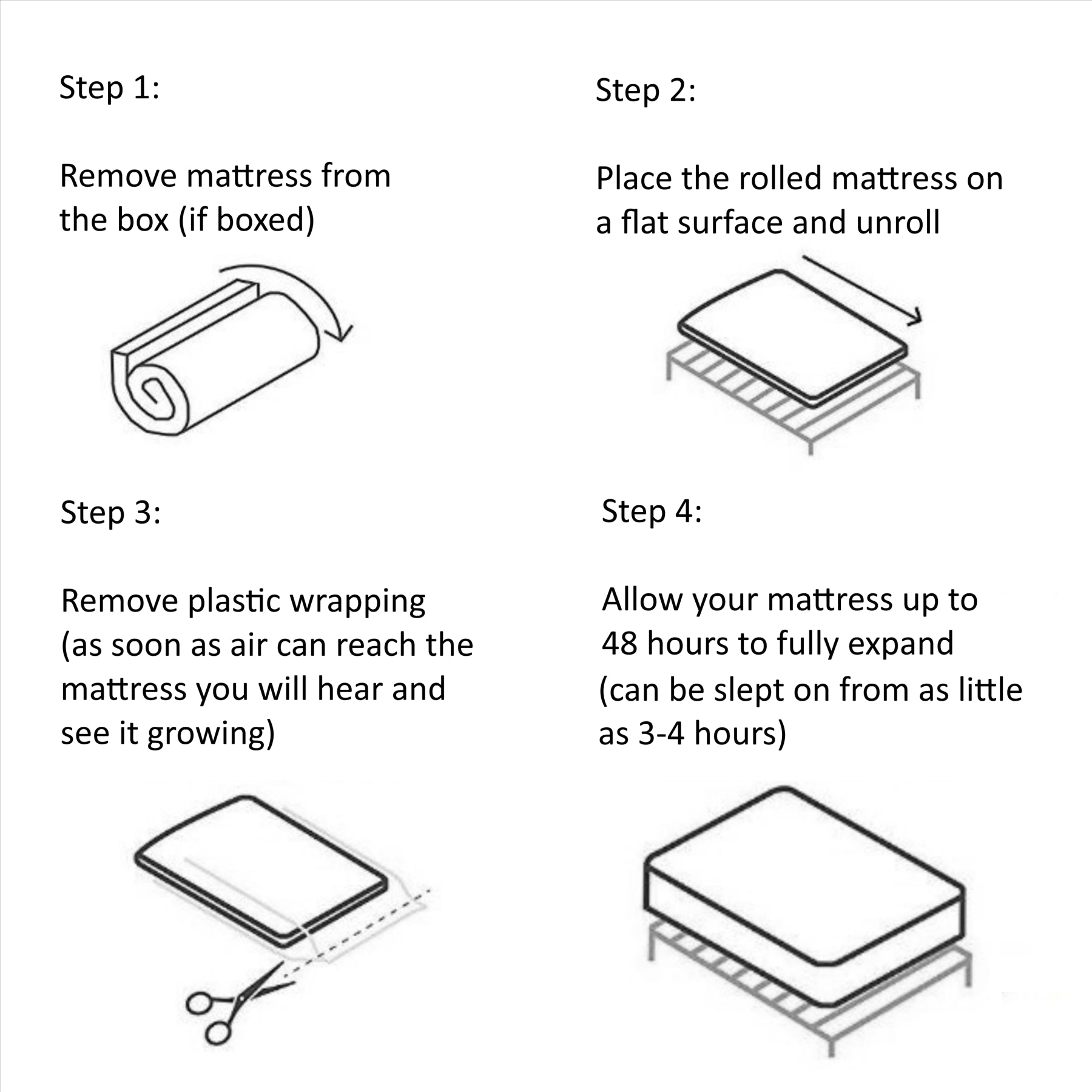 Step 1:

Remove mattress from the box (if boxed)

Step 2:

Place the rolled mattress on a flat surface and unroll

Step 3:

Remove plastic wrapping (as soon as air can reach the mattress you will hear and see it growing)

Step 4:

Allow your mattress up to 48 hours to fully expand (can be slept on from as little as 3-4 hours)