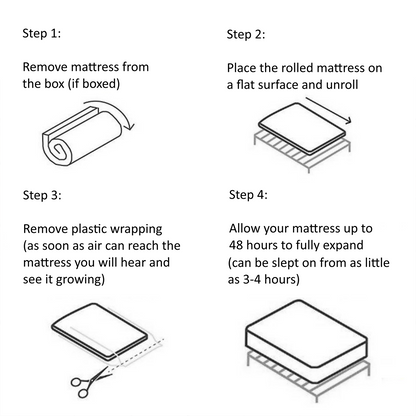 Step 1:

Remove mattress from the box (if boxed)

Step 2:

Place the rolled mattress on a flat surface and unroll

Step 3:

Remove plastic wrapping (as soon as air can reach the mattress you will hear and see it growing)

Step 4:

Allow your mattress up to 48 hours to fully expand (can be slept on from as little as 3-4 hours)